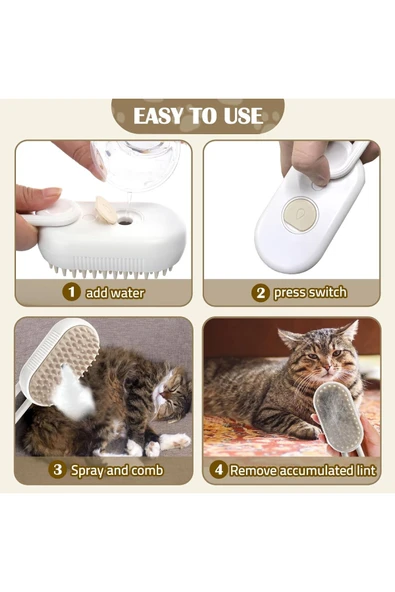 EASY TO USE

1 add water

2 press switch

3 Spray and comb

4 Remove accumulated lint