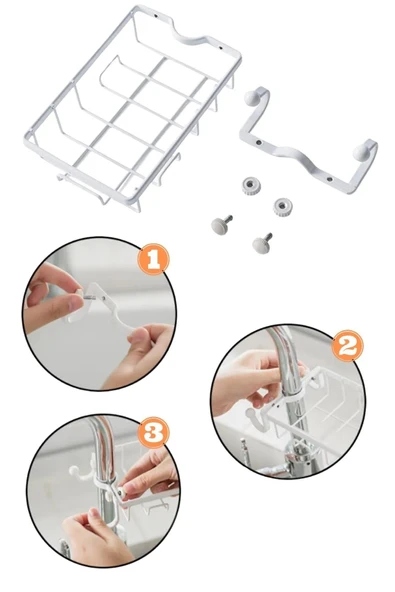 1

2

3