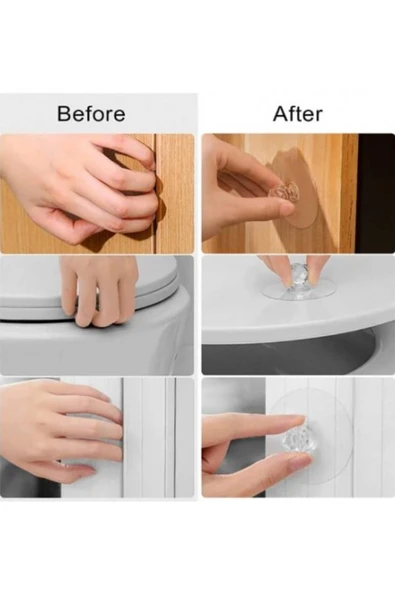 Before

After