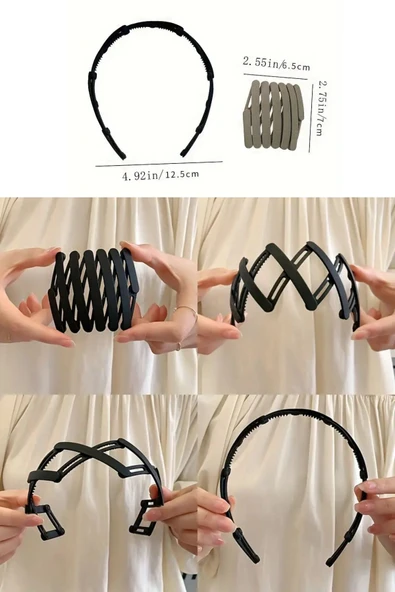 2.55in/6.5cm

2.75in/7cm

4.92in/12.5cm