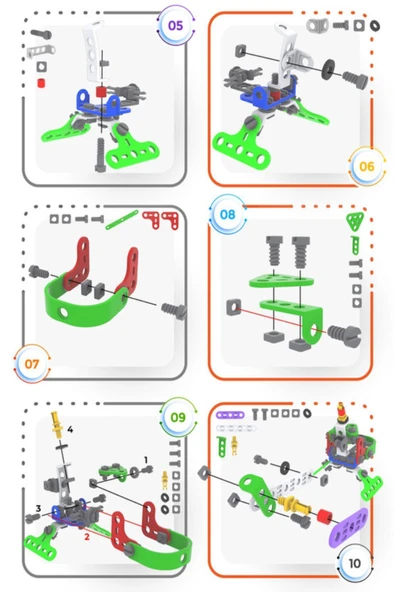 05

06

07

08

09

4

1

3

2

10