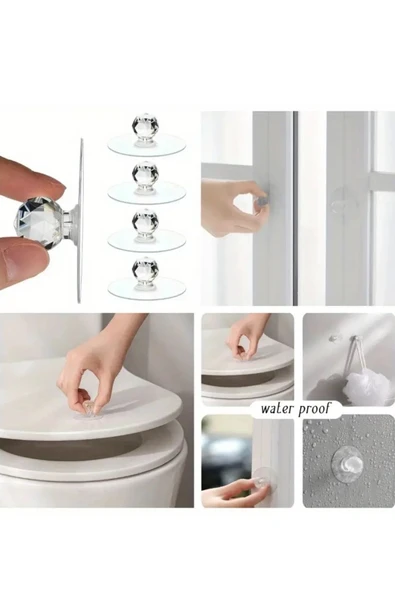 water proof