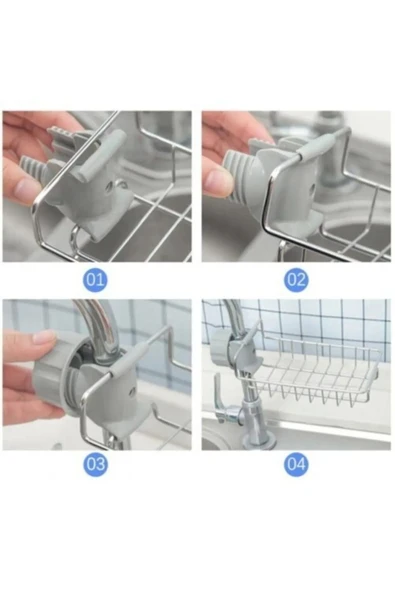 01

02

03

04