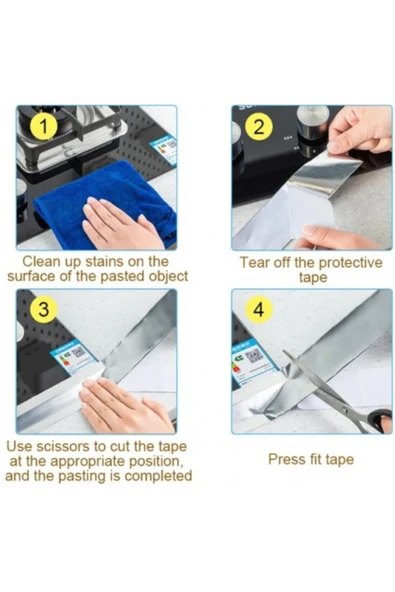 1

Clean up stains on the surface of the pasted object

2

Tear off the protective tape

3

Use scissors to cut the tape at the appropriate position, and the pasting is completed

4

Press fit tape