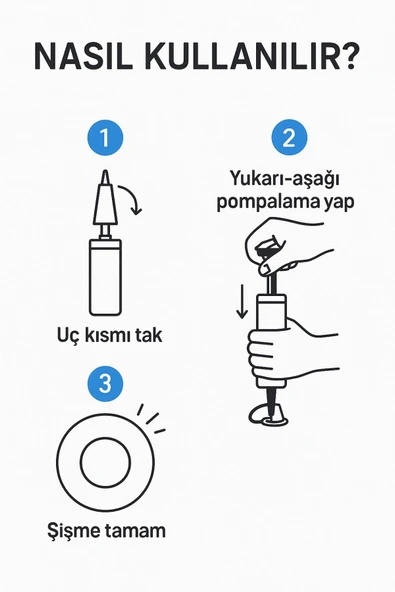 NASIL KULLANILIR?

1

Uç kısmı tak

2

Yukarı-aşağı pompalama yap

3

Şişme tamam