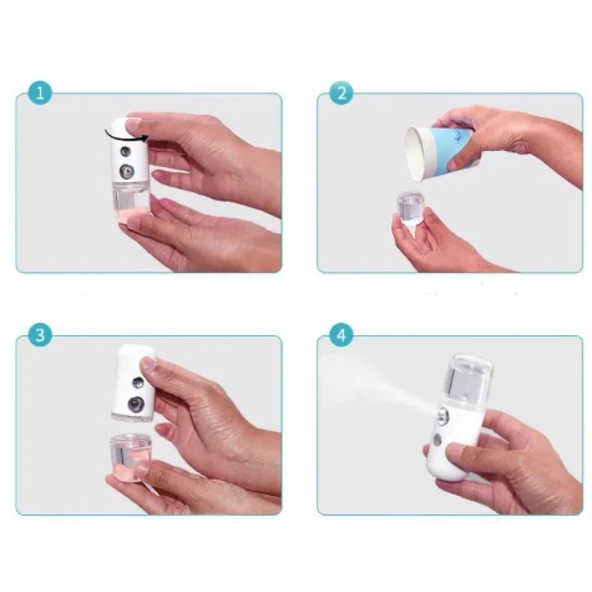 1

2

3

4