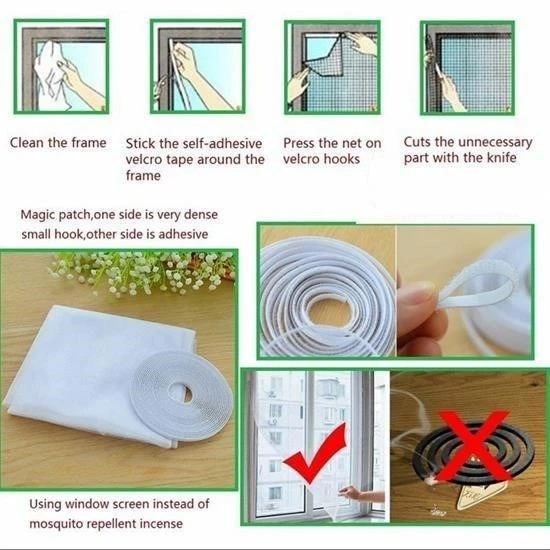 Clean the frame

Stick the self-adhesive velcro tape around the frame

Press the net on velcro hooks

Cuts the unnecessary part with the knife

Magic patch,one side is very dense small hook,other side is adhesive

Using window screen instead of mosquito repellent incense