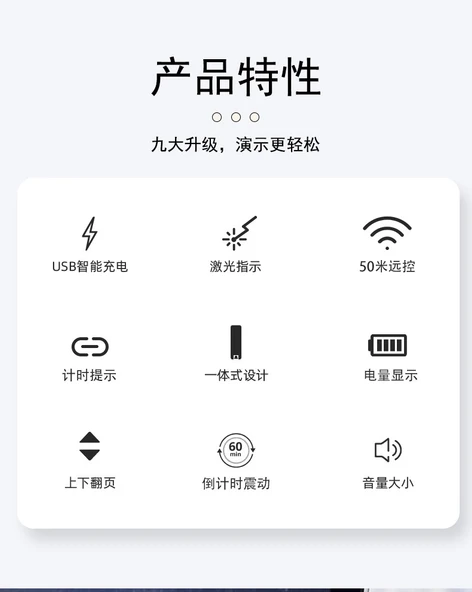 产品特性

九大升级，演示更轻松

USB智能充电

激光指示

50米远控

计时提示

一体式设计

电量显示

上下翻页

60
min

倒计时震动

音量大小