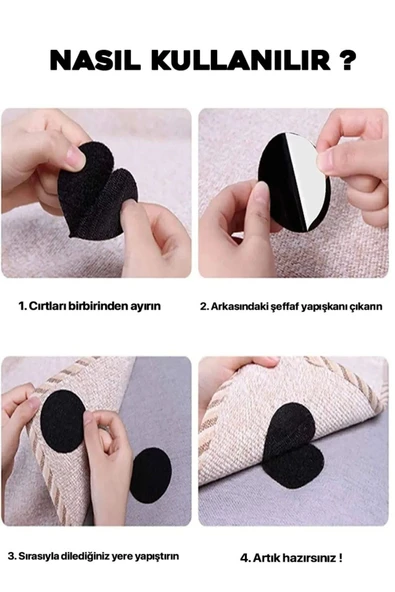 NASIL KULLANILIR ?

1. Cırtları birbirinden ayırın

2. Arkasındaki şeffaf yapışkanı çıkarın

3. Sırasıyla dilediğiniz yere yapıştırın

4. Artık hazırsınız !