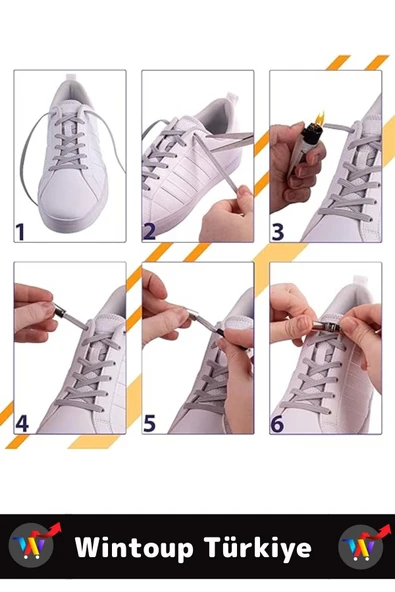 1
2
3
4
5
6
Wintoup Türkiye