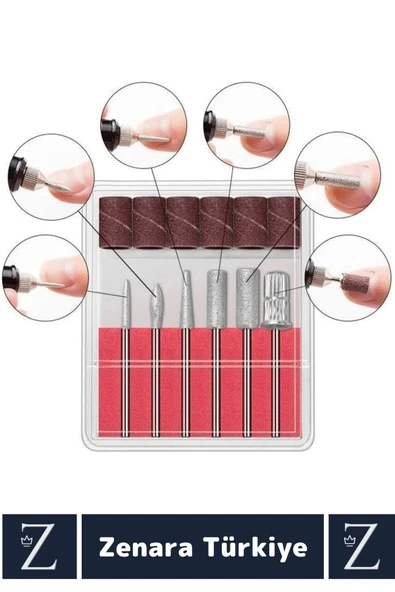 Z

Zenara Türkiye

Z