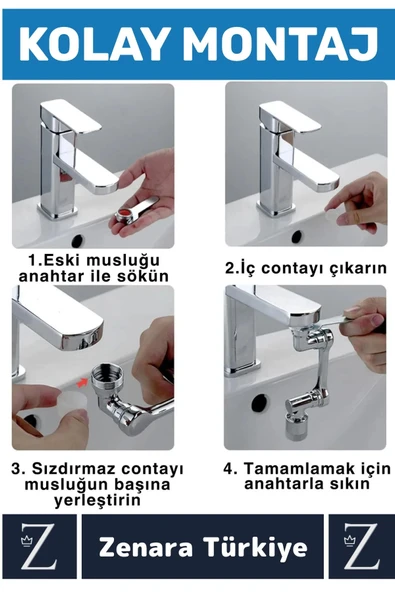 KOLAY MONTAJ

1.Eski musluğu anahtar ile sökün

2.İç contayı çıkarın

3. Sızdırmaz contayı musluğun başına yerleştirin

4. Tamamlamak için anahtarla sıkın

Z

Zenara Türkiye

Z