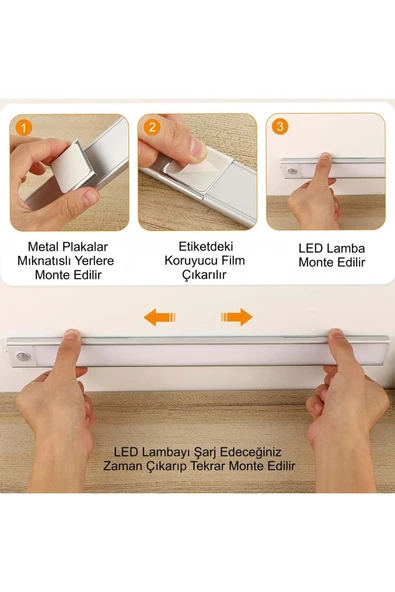 1

Metal Plakalar Mıknatıslı Yerlere Monte Edilir

2

Etiketdeki Koruyucu Film Çıkarılır

3

LED Lamba Monte Edilir

LED Lambayı Şarj Edeceğiniz Zaman Çıkarıp Tekrar Monte Edilir