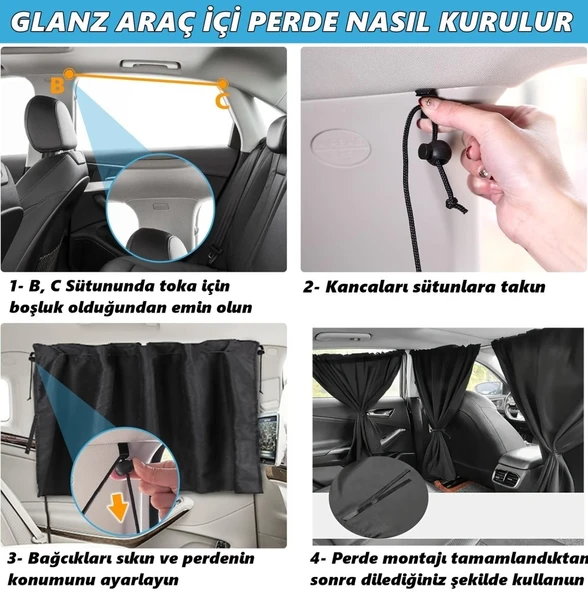 GLANZ ARAÇ İÇİ PERDE NASIL KURULUR

B

C

1- B, C Sütununda toka için boşluk olduğundan emin olun

2- Kancaları sütunlara takın

3- Bağcıkları sıkın ve perdenin konumunu ayarlayın

4- Perde montajı tamamlandıktan sonra dilediğiniz şekilde kullanın