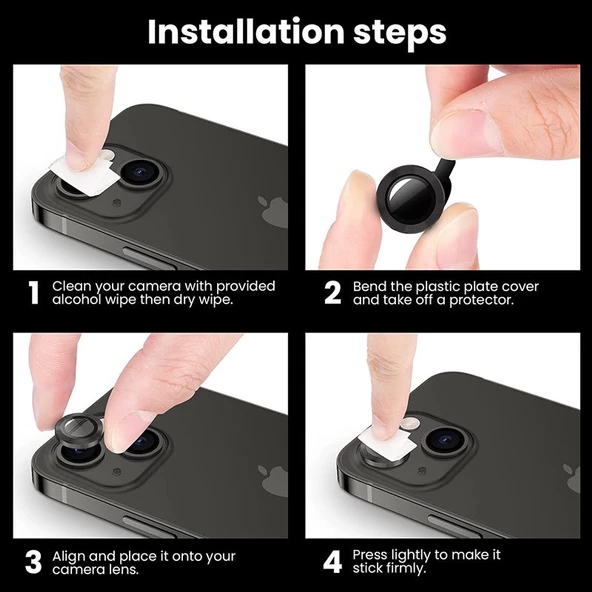 Installation steps

1 Clean your camera with provided alcohol wipe then dry wipe.

2 Bend the plastic plate cover and take off a protector.

3 Align and place it onto your camera lens.

4 Press lightly to make it stick firmly.