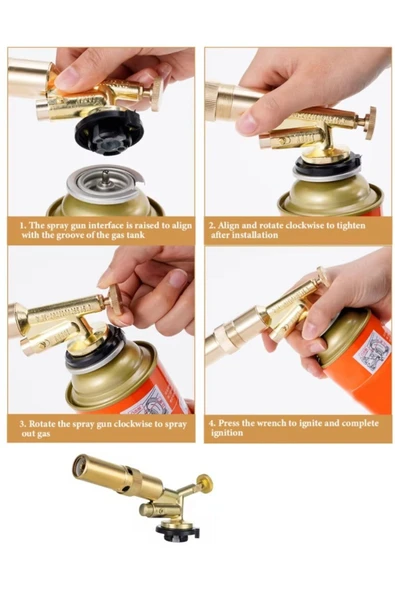 1. The spray gun interface is raised to align with the groove of the gas tank

2. Align and rotate clockwise to tighten after installation

3. Rotate the spray gun clockwise to spray out gas

4. Press the wrench to ignite and complete ignition