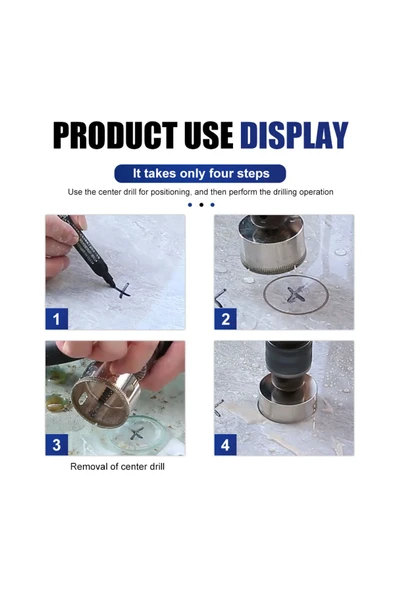 PRODUCT USE DISPLAY

It takes only four steps

Use the center drill for positioning, and then perform the drilling operation

1

2

3

4

Removal of center drill