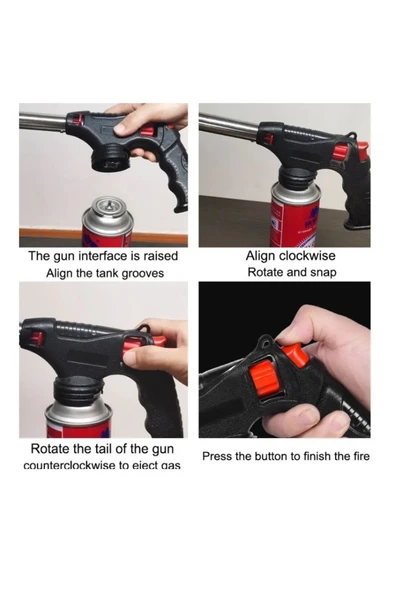 The gun interface is raised
Align the tank grooves

Align clockwise
Rotate and snap

Rotate the tail of the gun
counterclockwise to eject gas

Press the button to finish the fire