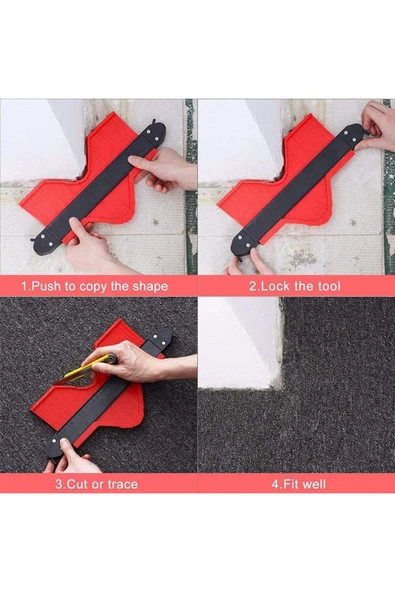 1.Push to copy the shape

2.Lock the tool

3.Cut or trace

4.Fit well