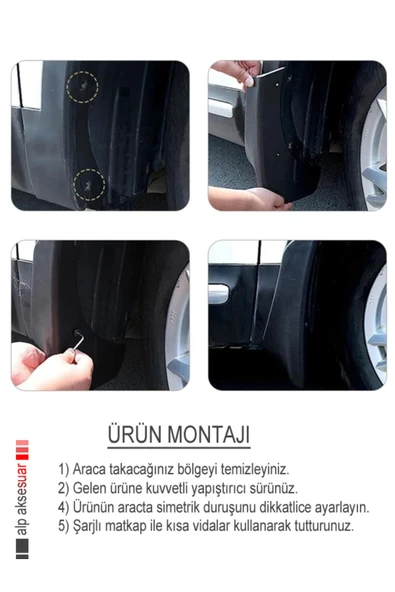 ÜRÜN MONTAJI

1) Araca takacağınız bölgeyi temizleyiniz.
2) Gelen ürüne kuvvetli yapıştırıcı sürünüz.
4) Ürünün aracta simetrik duruşunu dikkatlice ayarlayın.
5) Şarjlı matkap ile kısa vidalar kullanarak tutturunuz.

alp aksesuar