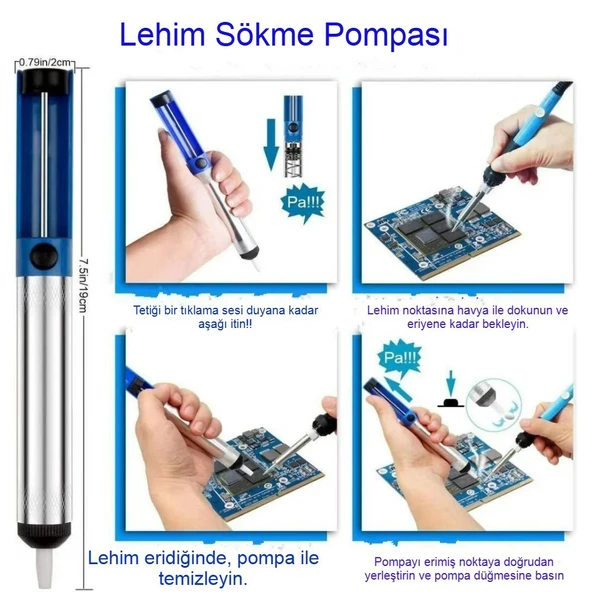 Lehim Sökme Pompası

0.79in/2cm

7.5in/19cm

Pa!!!

Tetiği bir tıklama sesi duyana kadar aşağı itin!!

Lehim noktasına havya ile dokunun ve eriyene kadar bekleyin.

Pa!!!

Lehim eridiğinde, pompa ile temizleyin.

Pompayı erimiş noktaya doğrudan yerleştirin ve pompa düğmesine basın