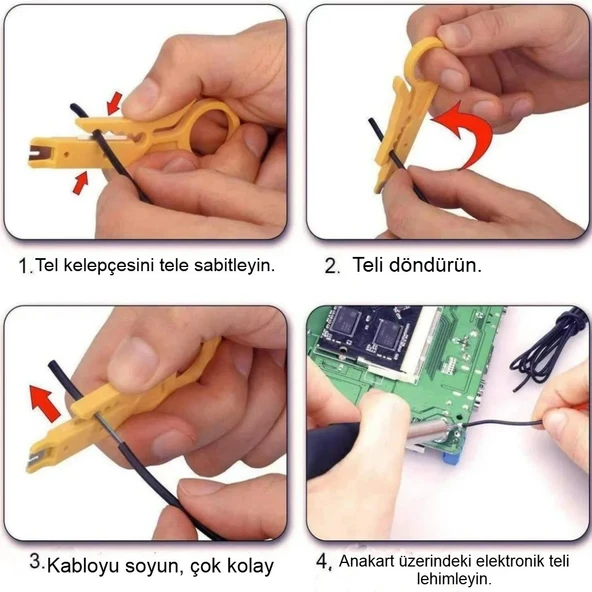 1. Tel kelepçesini tele sabitleyin.

2. Teli döndürün.

3. Kabloyu soyun, çok kolay

4. Anakart üzerindeki elektronik teli lehimleyin.