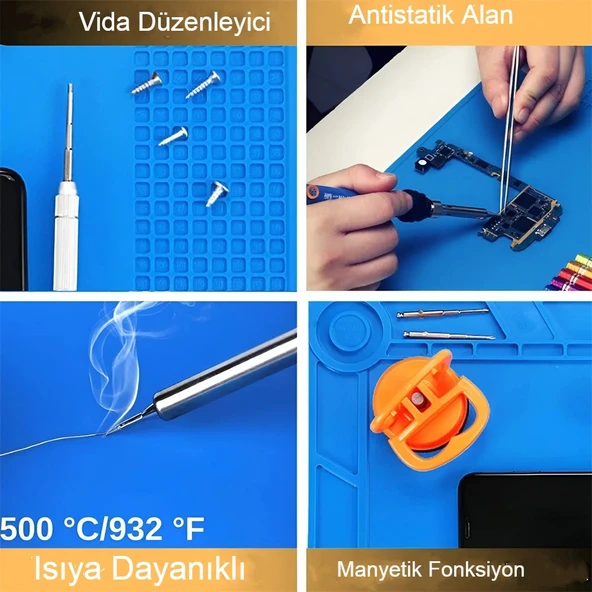 Vida Düzenleyici

Antistatik Alan

500 °C/932 °F

Isıya Dayanıklı

Manyetik Fonksiyon