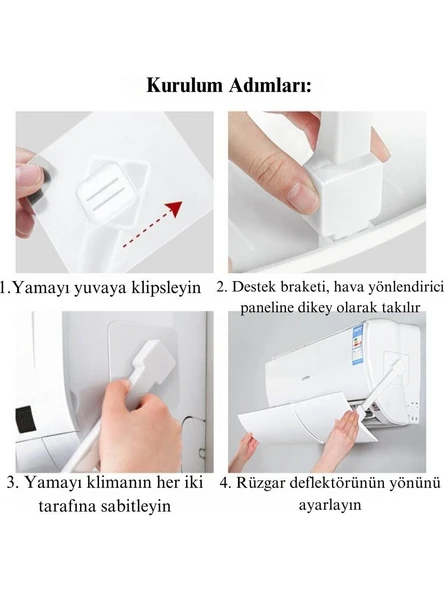 Kurulum Adımları:

1.Yamayı yuvaya klipsleyin

2. Destek braketi, hava yönlendirici paneline dikey olarak takılır

3. Yamayı klimanın her iki tarafına sabitleyin

4. Rüzgar deflektörünün yönünü ayarlayın