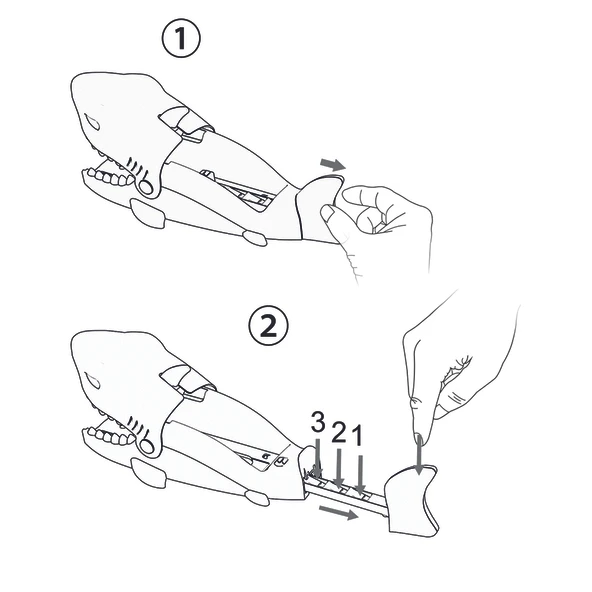 ①

②

3 2 1