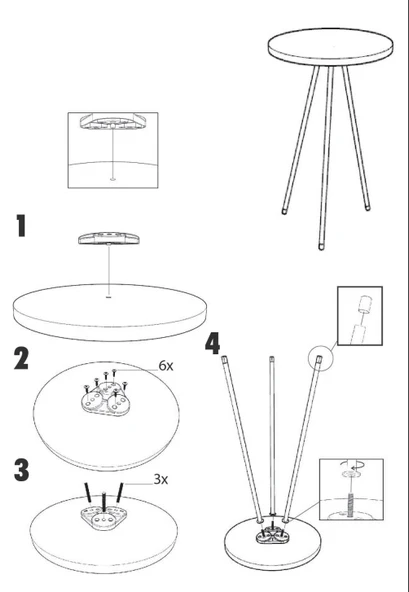 1

2

6x

3

3x

4