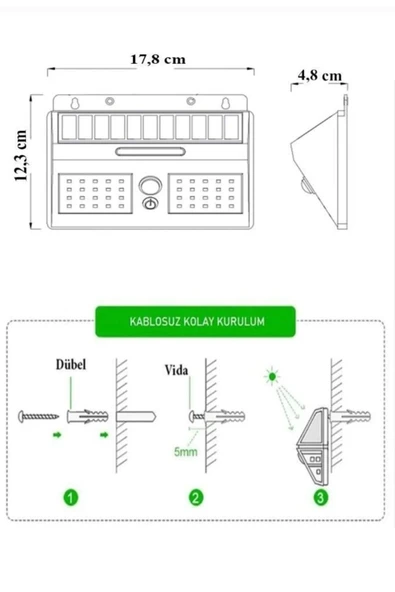 17,8 cm

4,8 cm

12,3 cm

KABLOSUZ KOLAY KURULUM

Dübel

Vida

5mm

1

2

3