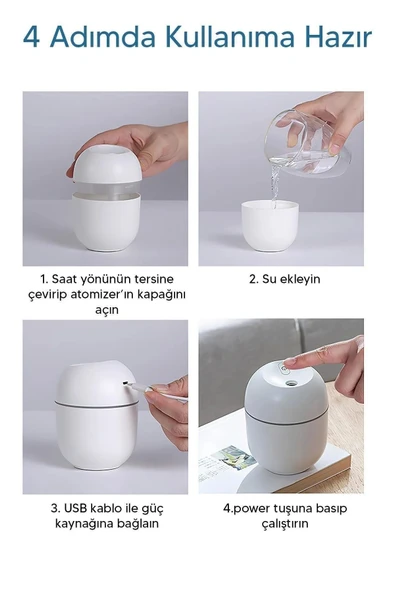 4 Adımda Kullanıma Hazır

1. Saat yönünün tersine çevirip atomizer'ın kapağını açın

2. Su ekleyin

3. USB kablo ile güç kaynağına bağlaın

4.power tuşuna basıp çalıştırın