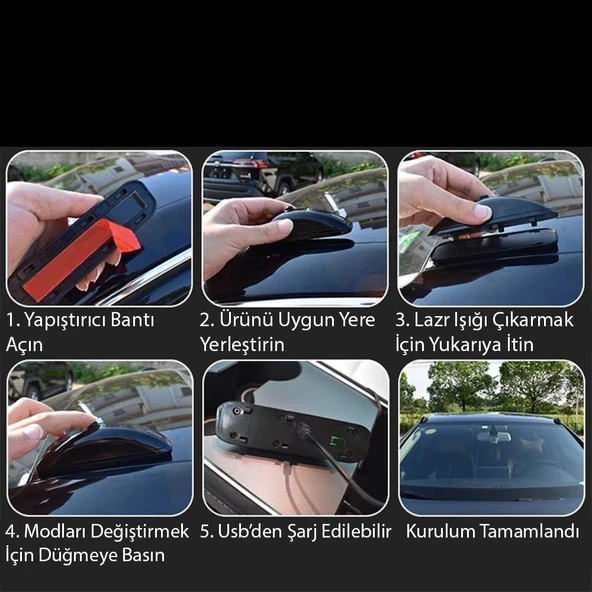 1. Yapıştırıcı Bantı Açın

2. Ürünü Uygun Yere Yerleştirin

3. Lazr Işığı Çıkarmak İçin Yukarıya İtin

4. Modları Değiştirmek İçin Düğmeye Basın

5. Usb'den Şarj Edilebilir

Kurulum Tamamlandı