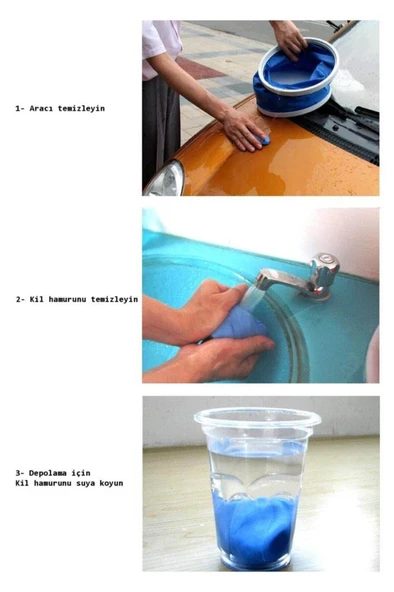 1- Aracı temizleyin

2- Kil hamurunu temizleyin

3- Depolama için
Kil hamurunu suya koyun