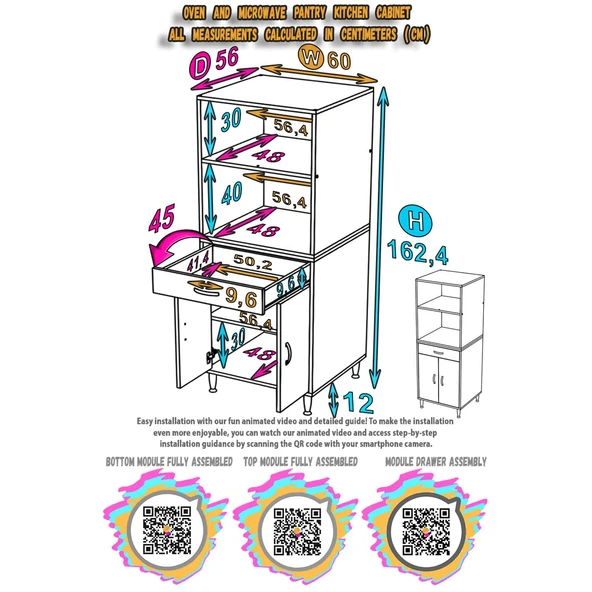 OVEN AND MICROWAVE PANTRY KITCHEN CABINET
ALL MEASUREMENTS CALCULATED IN CENTIMETERS (CM)

D 56
W 60

30
56,4
48
40
56,4
48
45
H
162,4
41,4
50,2
9,6
9,6
56,4
30
48
12

Easy installation with our fun animated video and detailed guide! To make the installation even more enjoyable, you can watch our animated video and access step-by-step installation guidance by scanning the QR code with your smartphone camera.

BOTTOM MODULE FULLY ASSEMBLED
TOP MODULE FULLY ASSEMBLED
MODULE DRAWER ASSEMBLY