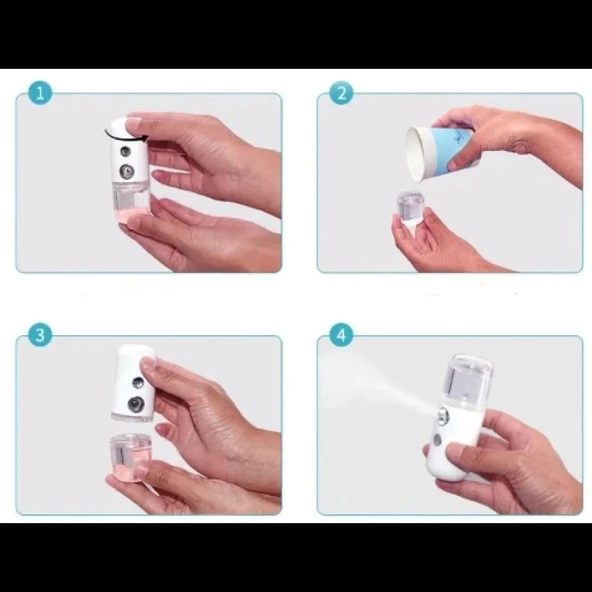 1

2

3

4