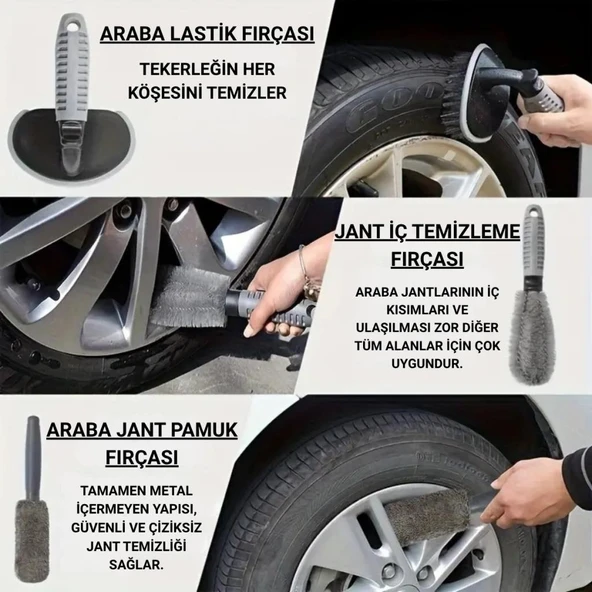 ARABA LASTİK FIRÇASI

TEKERLEĞİN HER KÖŞESİNİ TEMİZLER

JANT İÇ TEMİZLEME FIRÇASI

ARABA JANTLARININ İÇ KISIMLARI VE ULAŞILMASI ZOR DİĞER TÜM ALANLAR İÇİN ÇOK UYGUNDUR.

ARABA JANT PAMUK FIRÇASI

TAMAMEN METAL İÇERMEYEN YAPISI, GÜVENLİ VE ÇİZİKSİZ JANT TEMİZLİĞİ SAĞLAR.