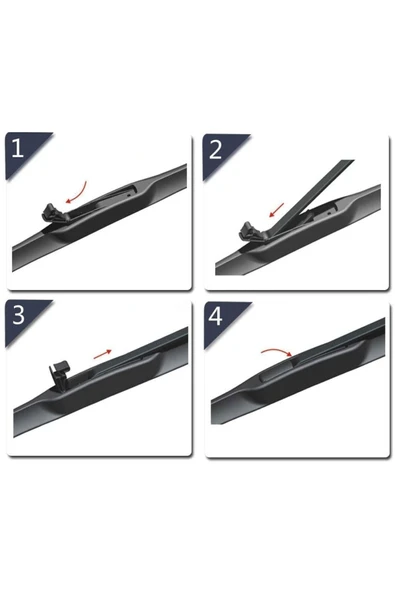 1

2

3

4