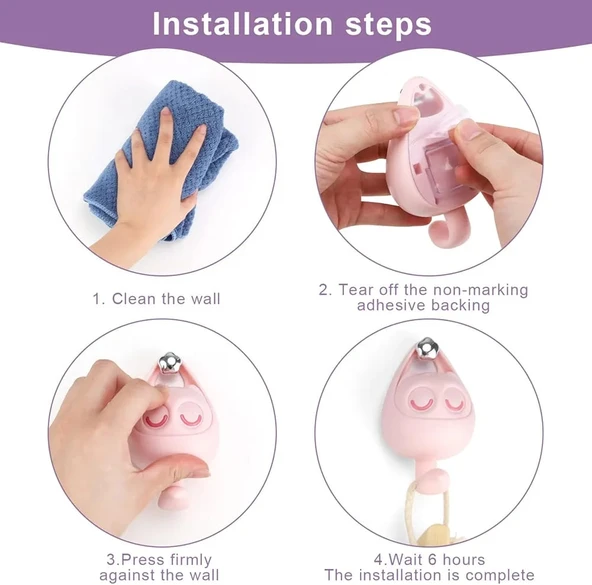 Installation steps

1. Clean the wall

2. Tear off the non-marking adhesive backing

3.Press firmly against the wall

4.Wait 6 hours
The installation is complete