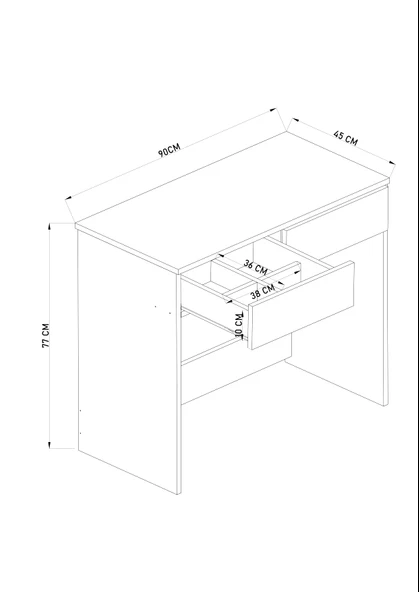 90CM
45 CM
36 CM
38 CM
10 CM
77 CM