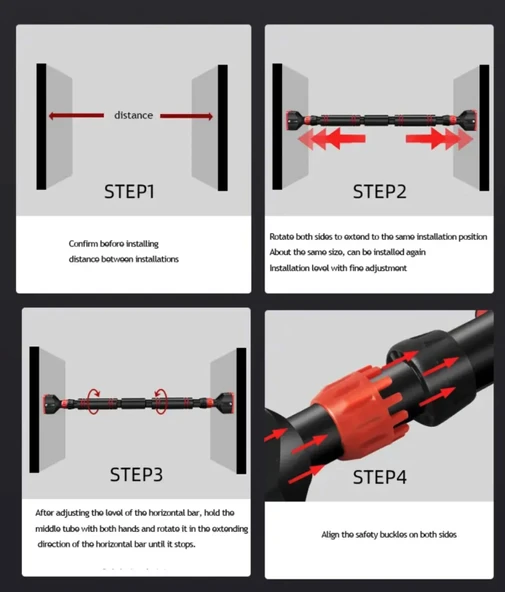 distance

STEP1

Confirm before installing distance between installations

STEP2

Rotate both sides to extend to the same installation position
About the same size, can be installed again
Installation level with fine adjustment

STEP3

After adjusting the level of the horizontal bar, hold the middle tube with both hands and rotate it in the extending direction of the horizontal bar until it stops.

STEP4

Align the safety buckles on both sides