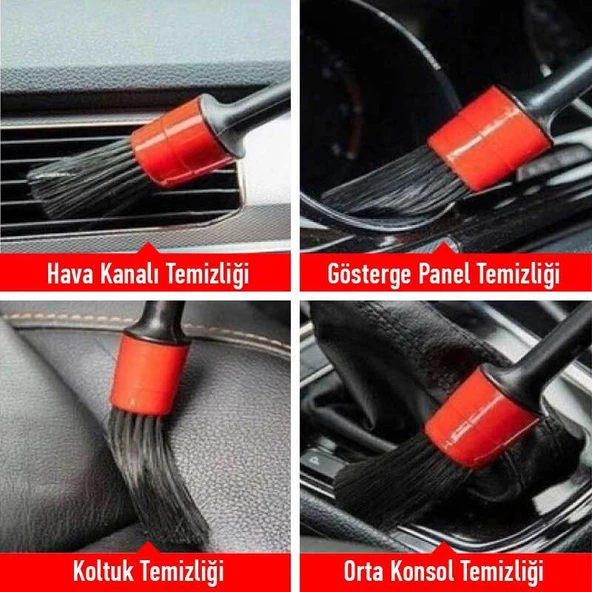 Hava Kanalı Temizliği

Gösterge Panel Temizliği

Koltuk Temizliği

Orta Konsol Temizliği