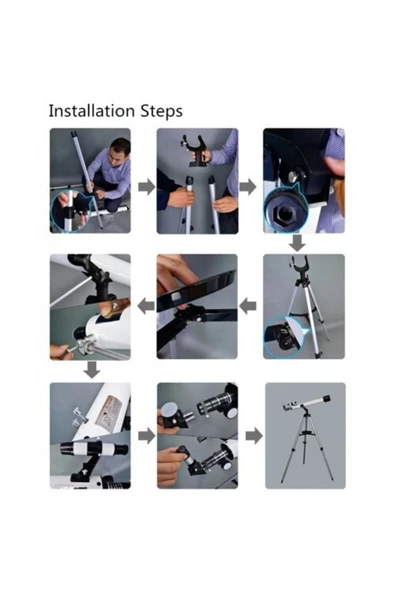 Installation Steps