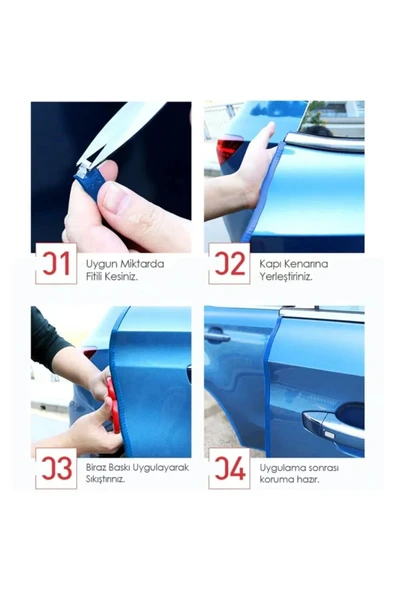 01

Uygun Miktarda Fitili Kesiniz.

02

Kapı Kenarına Yerleştiriniz.

03

Biraz Baskı Uygulayarak Sıkıştırınız.

04

Uygulama sonrası koruma hazır.