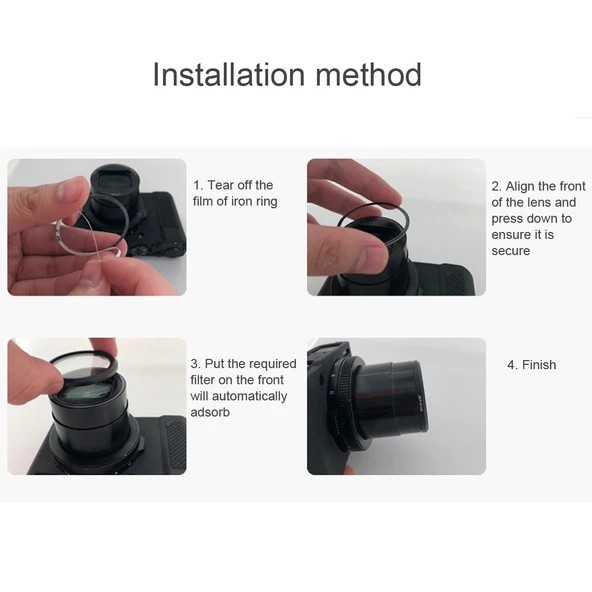 Installation method

1. Tear off the film of iron ring

2. Align the front of the lens and press down to ensure it is secure

3. Put the required filter on the front will automatically adsorb

4. Finish