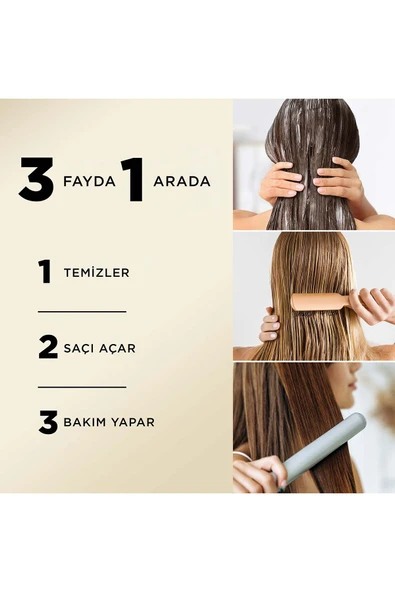 3 FAYDA 1 ARADA

1 TEMİZLER

2 SAÇI AÇAR

3 BAKIM YAPAR