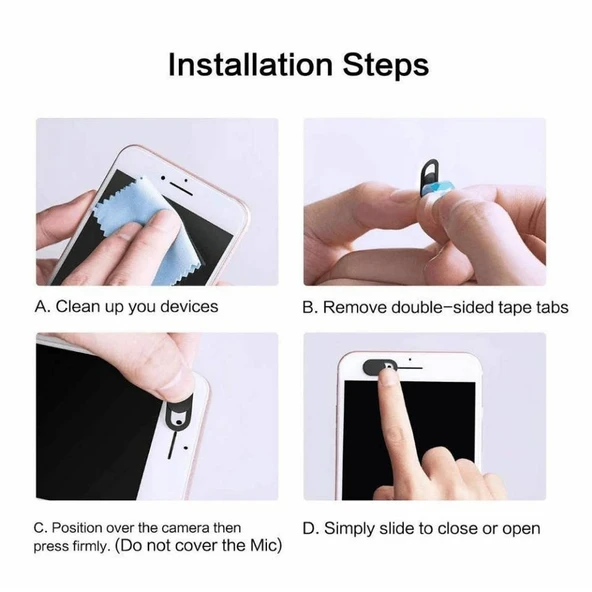 Installation Steps

A. Clean up you devices

B. Remove double-sided tape tabs

C. Position over the camera then press firmly. (Do not cover the Mic)

D. Simply slide to close or open