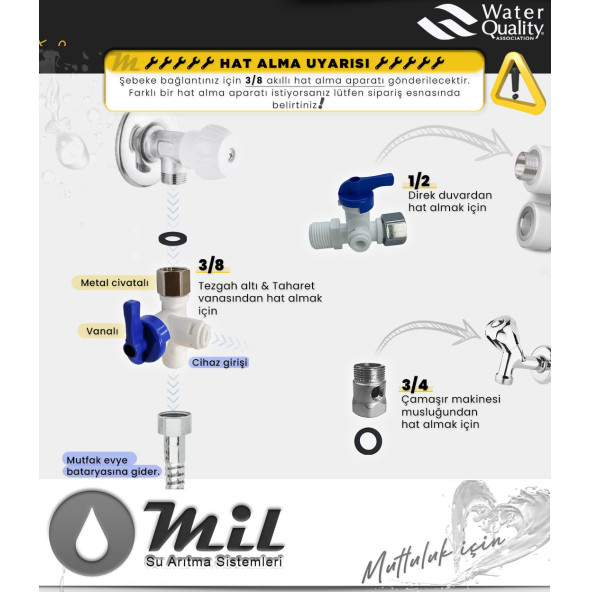 Water Quality ASSOCIATION

HAT ALMA UYARISI

Şebeke bağlantınız için 3/8 akıllı hat alma aparatı gönderilecektir. Farklı bir hat alma aparatı istiyorsanız lütfen sipariş esnasında belirtiniz!

1/2
Direk duvardan hat almak için

3/8
Tezgah altı & Taharet vanasından hat almak için

Metal civatalı

Vanalı

Cihaz girişi

3/4
Çamaşır makinesi musluğundan hat almak için

Mutfak evye bataryasına gider.

Mil
Su Arıtma Sistemleri

Mutluluk için