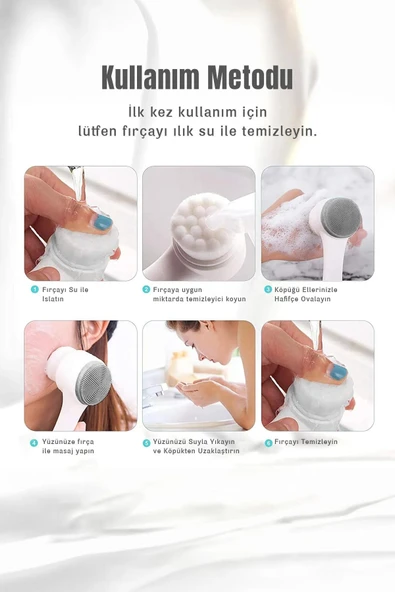 Kullanım Metodu

İlk kez kullanım için lütfen fırçayı ılık su ile temizleyin.

1 Fırçayı Su ile Islatın

2 Fırçaya uygun miktarda temizleyici koyun

3 Köpüğü Ellerinizle Hafifçe Ovalayın

4 Yüzünüze fırça ile masaj yapın

5 Yüzünüzü Suyla Yıkayın ve Köpükten Uzaklaştırın

6 Fırçayı Temizleyin