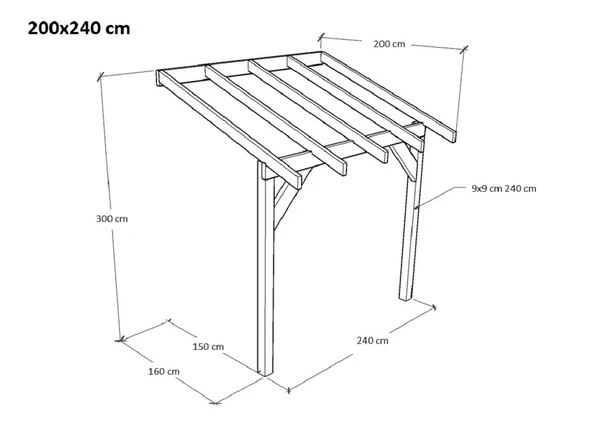 200x240 cm

200 cm

9x9 cm 240 cm

300 cm

150 cm

240 cm

160 cm